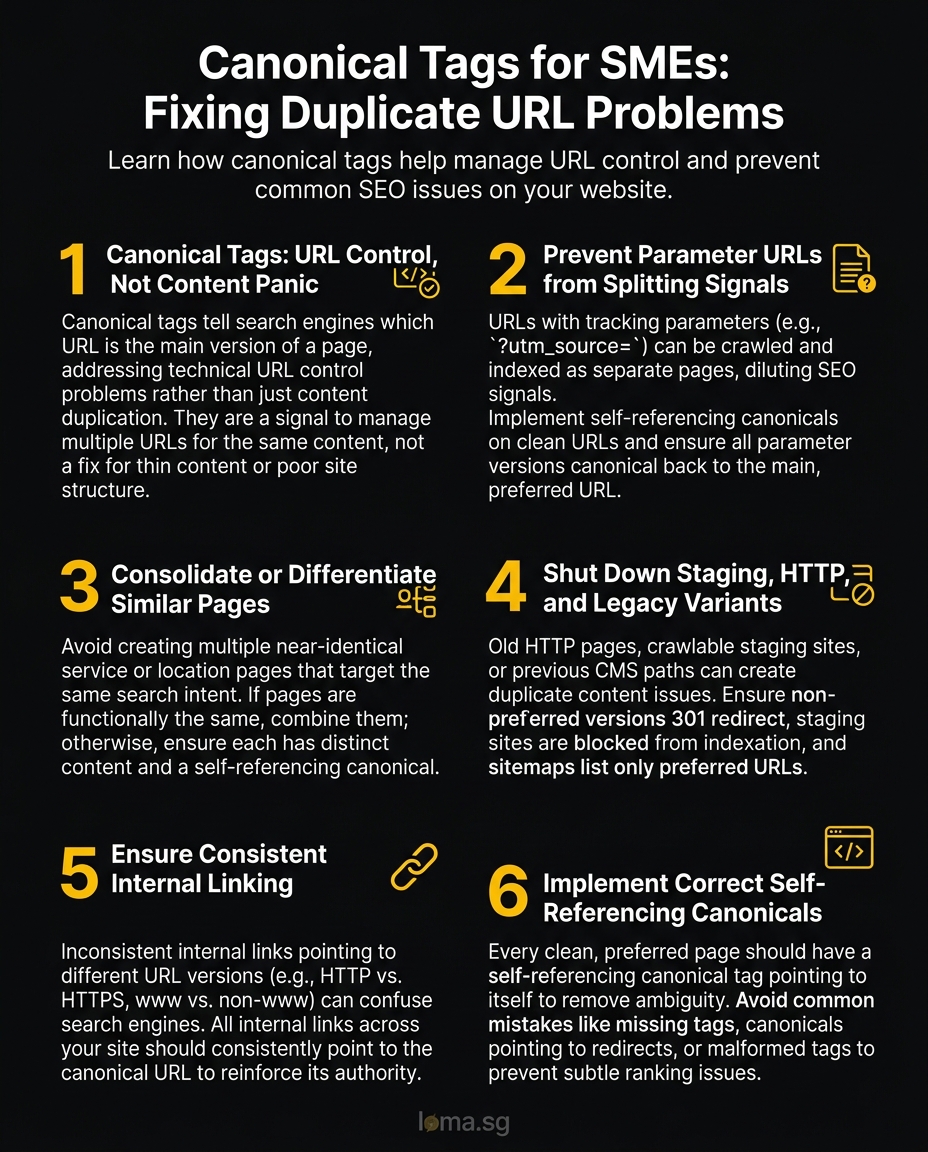 Canonical Tags for SMEs: Fixing Duplicate URL Problems

Learn how canonical tags help manage URL control and prevent common SEO issues on your website.

1 Canonical Tags: URL Control, Not Content Panic

Canonical tags tell search engines which URL is the main version of a page, addressing technical URL control problems rather than just content duplication. They are a signal to manage multiple URLs for the same content, not a fix for thin content or poor site structure.

2 Prevent Parameter URLs from Splitting Signals

URLs with tracking parameters (e.g., `?utm_source=`) can be crawled and indexed as separate pages, diluting SEO signals.
Implement self-referencing canonicals on clean URLs and ensure all parameter versions canonical back to the main, preferred URL.

3 Consolidate or Differentiate Similar Pages

Avoid creating multiple near-identical service or location pages that target the same search intent. If pages are functionally the same, combine them; otherwise, ensure each has distinct content and a self-referencing canonical.

4 Shut Down Staging, HTTP, and Legacy Variants

Old HTTP pages, crawlable staging sites, or previous CMS paths can create duplicate content issues. Ensure non-preferred versions 301 redirect, staging sites are blocked from indexation, and sitemaps list only preferred URLs.

5 Ensure Consistent Internal Linking

Inconsistent internal links pointing to different URL versions (e.g., HTTP vs. HTTPS, www vs. non-www) can confuse search engines. All internal links across your site should consistently point to the canonical URL to reinforce its authority.

6 Implement Correct Self-Referencing Canonicals

Every clean, preferred page should have a self-referencing canonical tag pointing to itself to remove ambiguity. Avoid common mistakes like missing tags, canonicals pointing to redirects, or malformed tags to prevent subtle ranking issues.

loma.sg